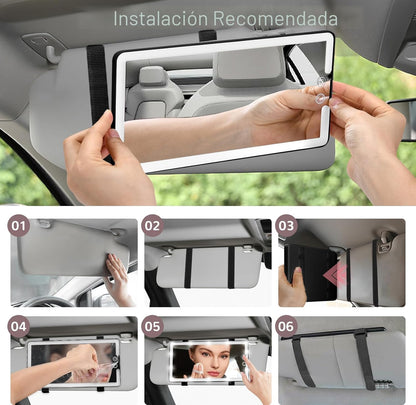 Instalación Recomendada

01

02

03

04

05

06